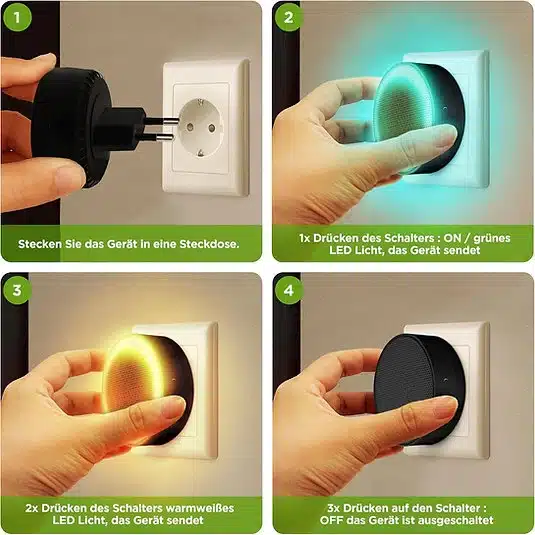 1

Stecken Sie das Gerät in eine Steckdose.

2

1x Drücken des Schalters : ON / grünes LED Licht, das Gerät sendet

3

2x Drücken des Schalters warmweißes LED Licht, das Gerät sendet

4

3x Drücken auf den Schalter : OFF das Gerät ist ausgeschaltet