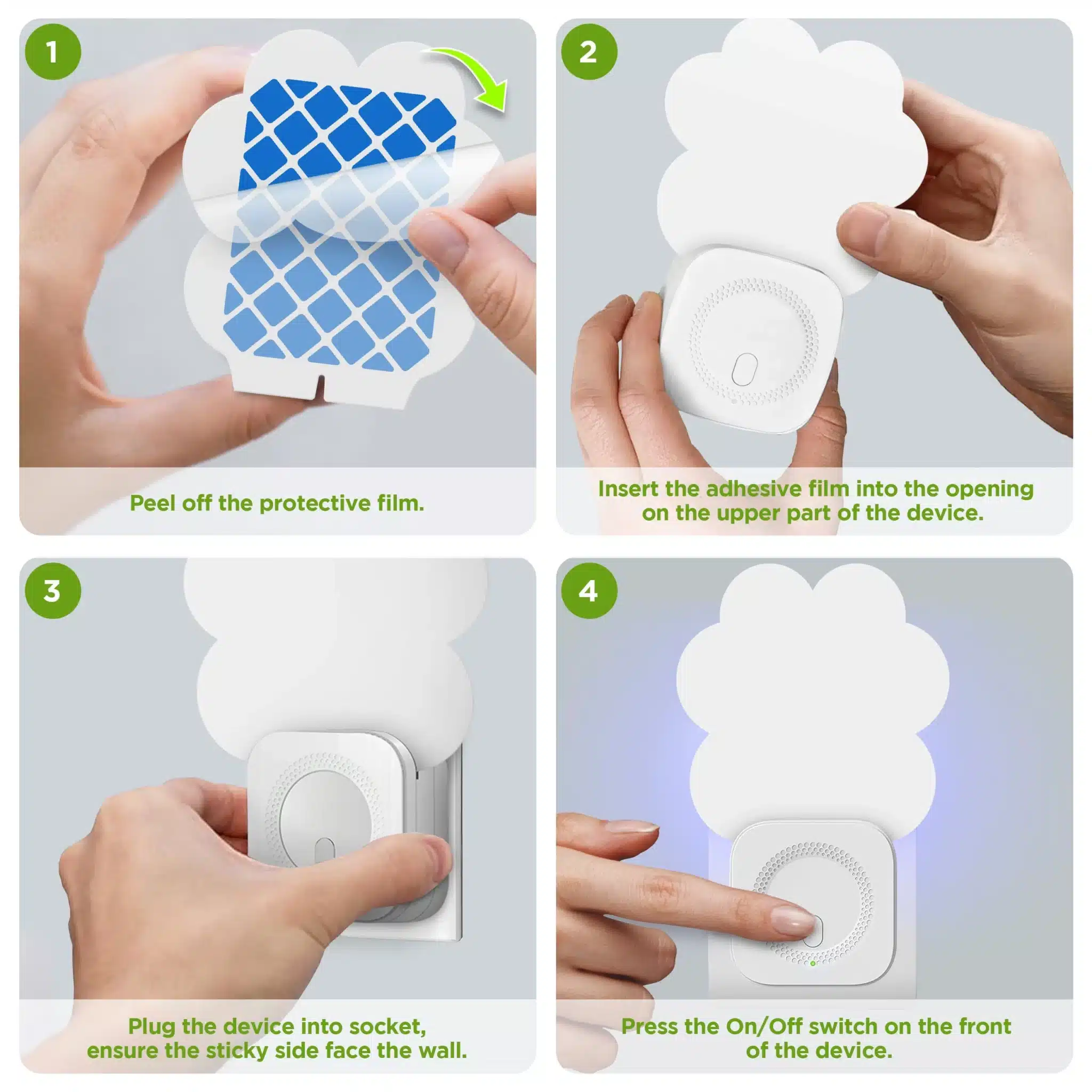 1

Peel off the protective film.

2

Insert the adhesive film into the opening on the upper part of the device.

3

Plug the device into socket, ensure the sticky side face the wall.

4

Press the On/Off switch on the front of the device.