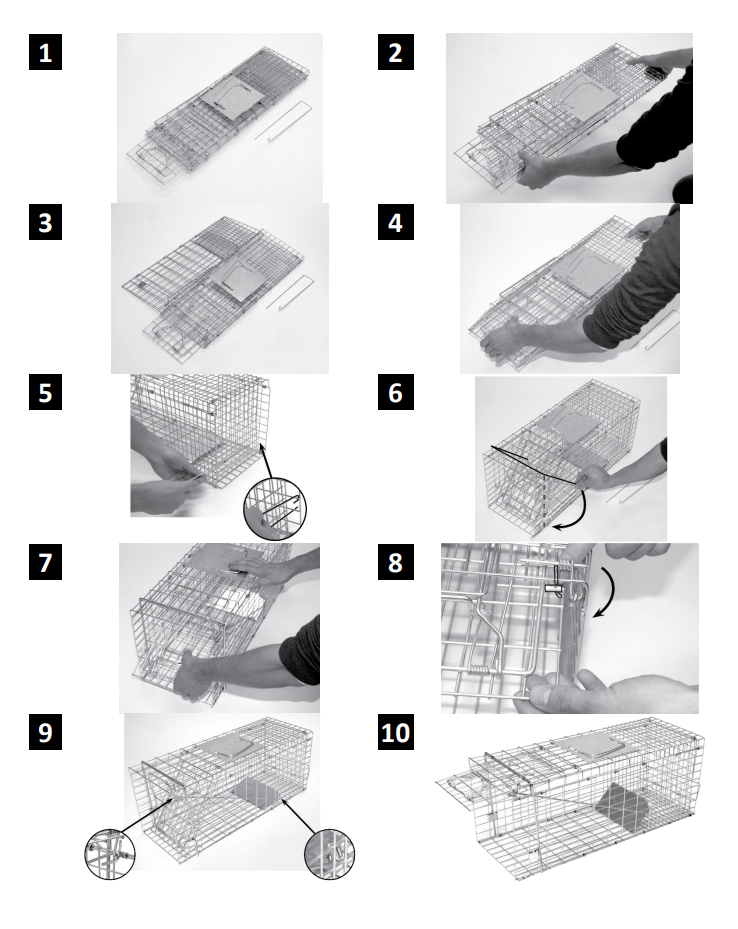 1

2

3

4

5

6

7

8

9

10